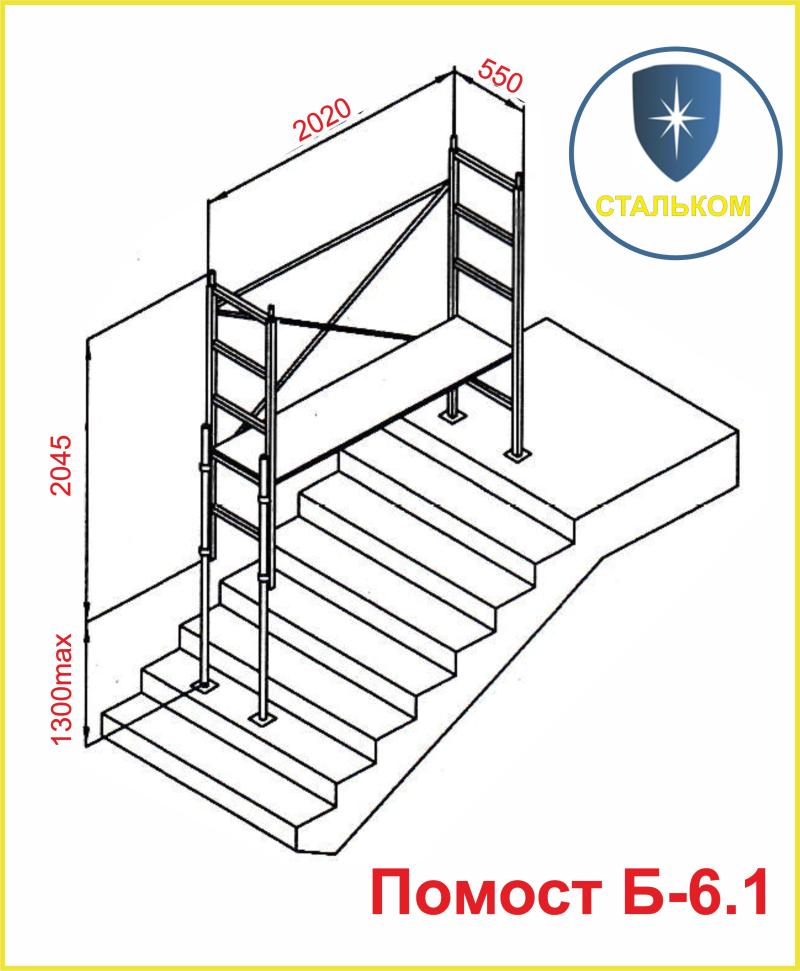 2020
550
СТАЛЬКОМ
2045
1300max
Помост Б-6.1